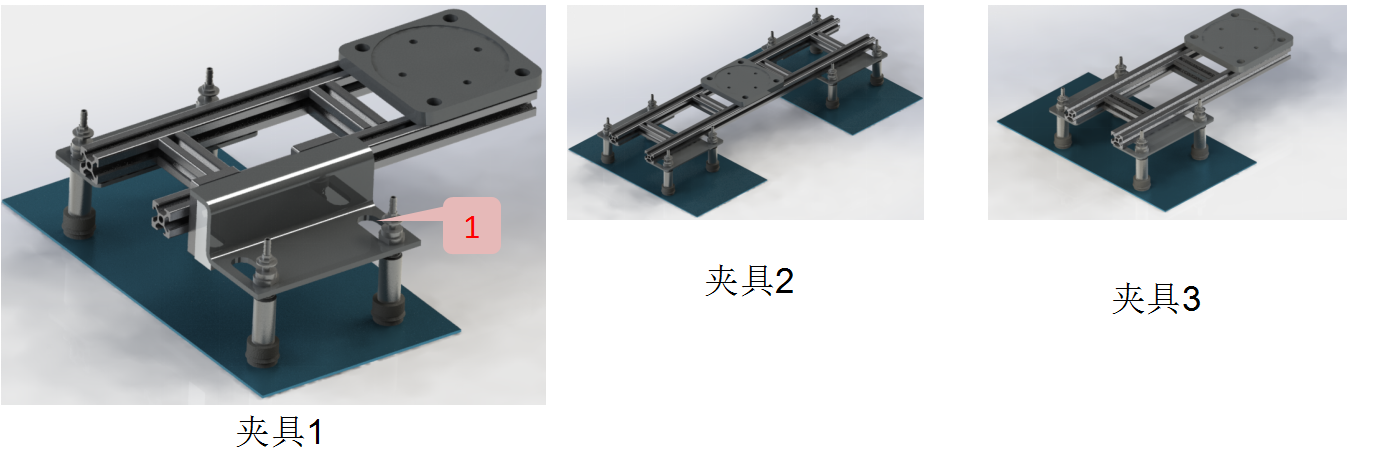 1

夹具1

夹具2

夹具3